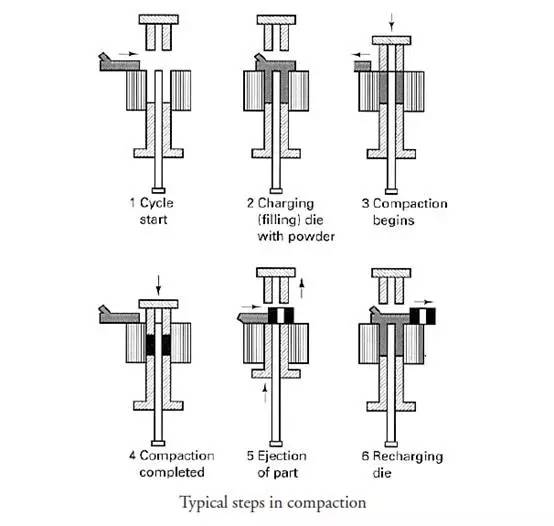 1 Cycle start

2 Charging (filling) die with powder

3 Compaction begins

4 Compaction completed

5 Ejection of part

6 Recharging die

Typical steps in compaction